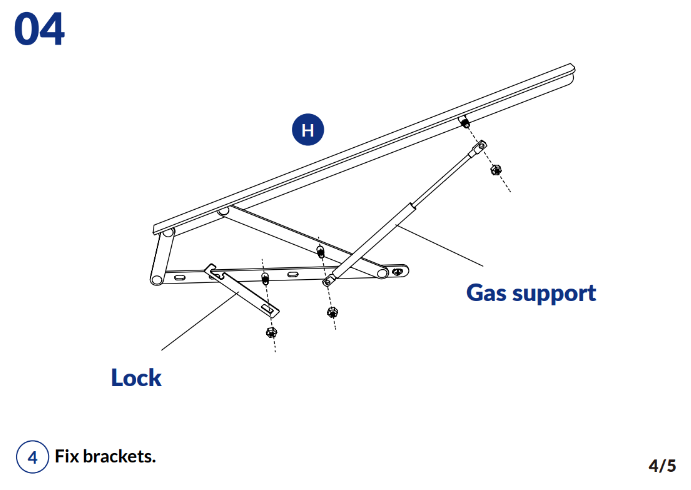 04

H

Gas support

Lock

4 Fix brackets.

4/5