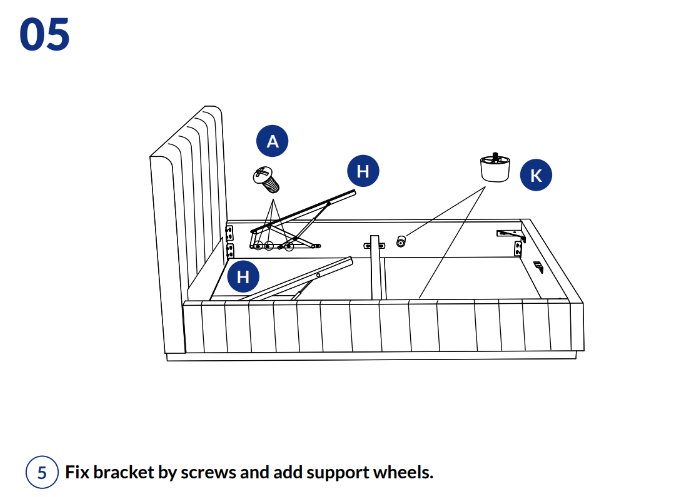 05

A

H

K

H

5 Fix bracket by screws and add support wheels.