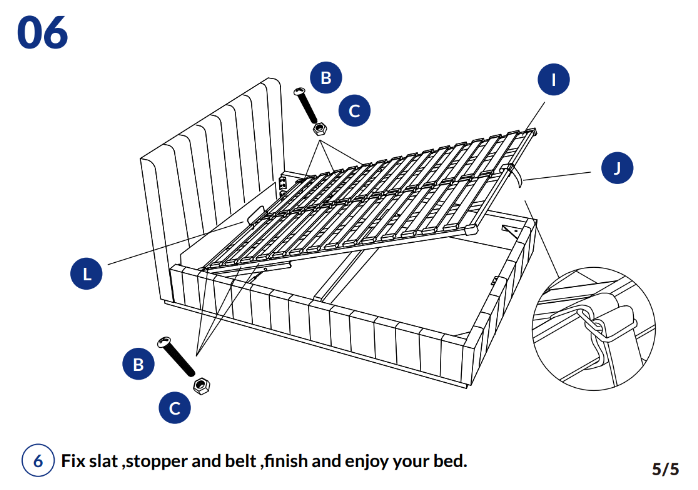 06

B

C

I

J

L

B

C

6 Fix slat ,stopper and belt ,finish and enjoy your bed.

5/5