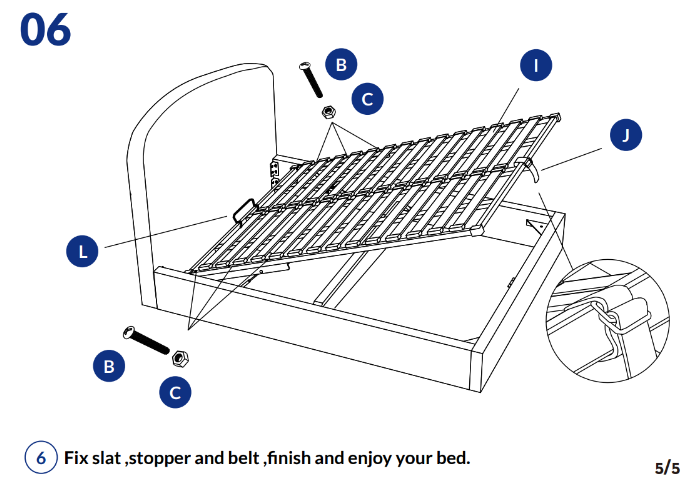 06

B

C

I

J

L

B

C

6 Fix slat ,stopper and belt ,finish and enjoy your bed.

5/5