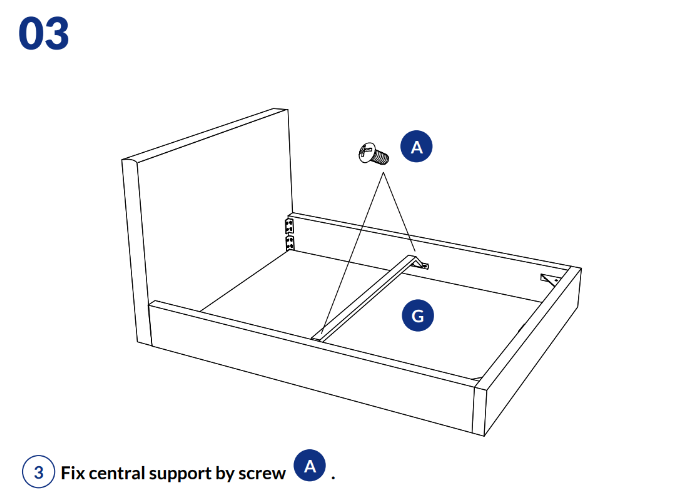 03

A

G

3 Fix central support by screw A .