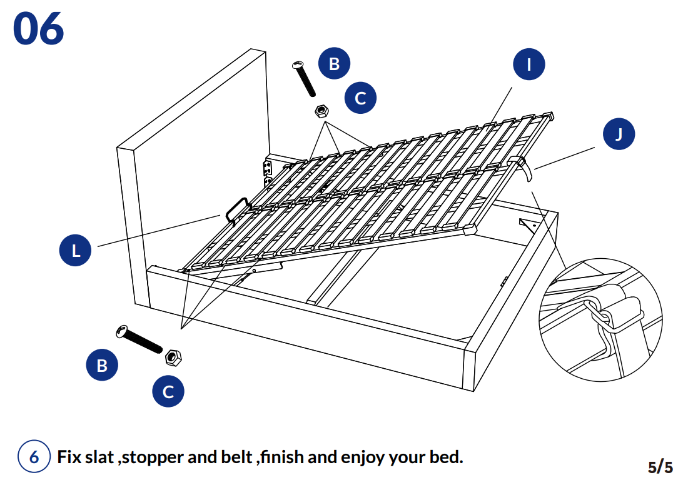 06

B

C

I

J

L

B

C

6 Fix slat ,stopper and belt ,finish and enjoy your bed.

5/5