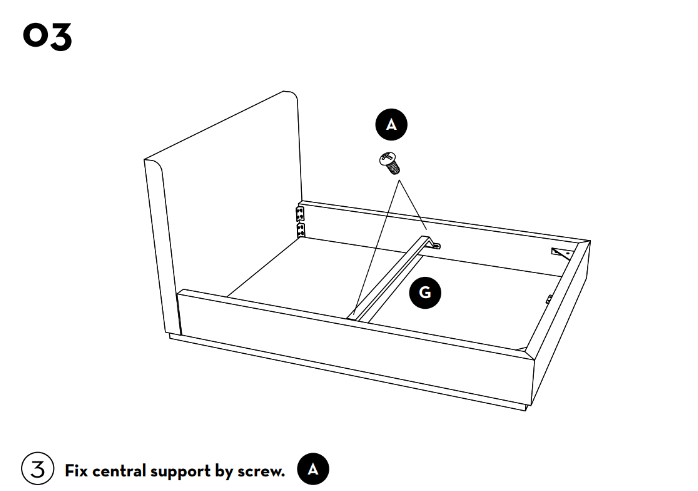 03

A

G

3 Fix central support by screw. A