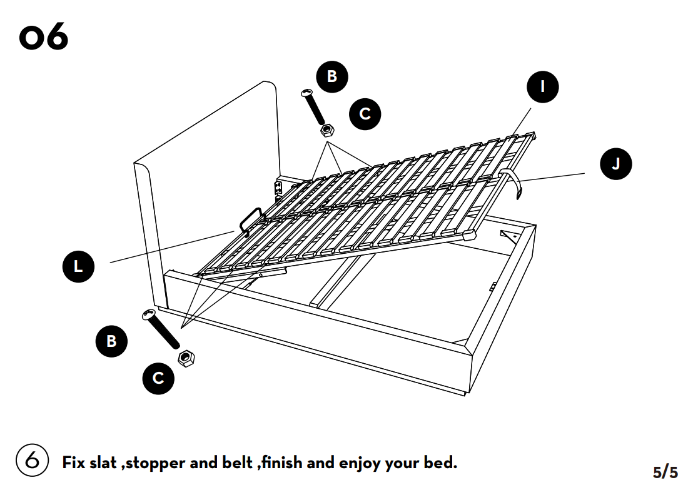 06

B

C

I

J

L

B

C

6 Fix slat ,stopper and belt ,finish and enjoy your bed.

5/5