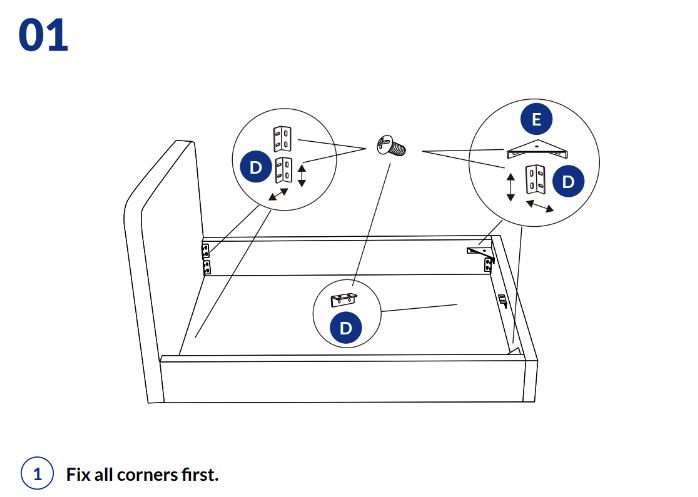 01

D

E

D

D

1 Fix all corners first.