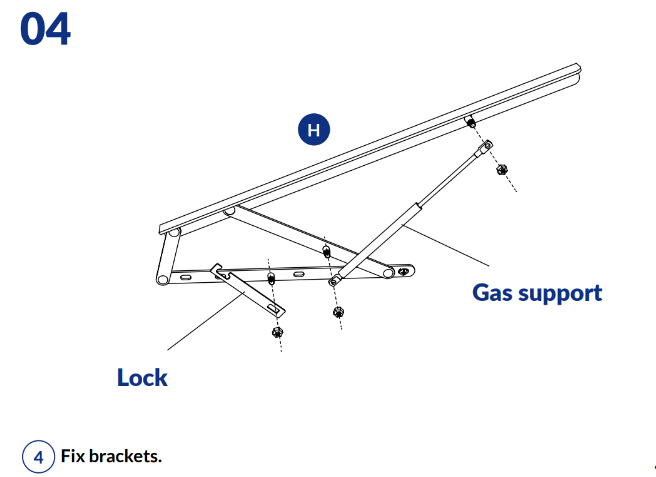 04

H

Gas support

Lock

4 Fix brackets.