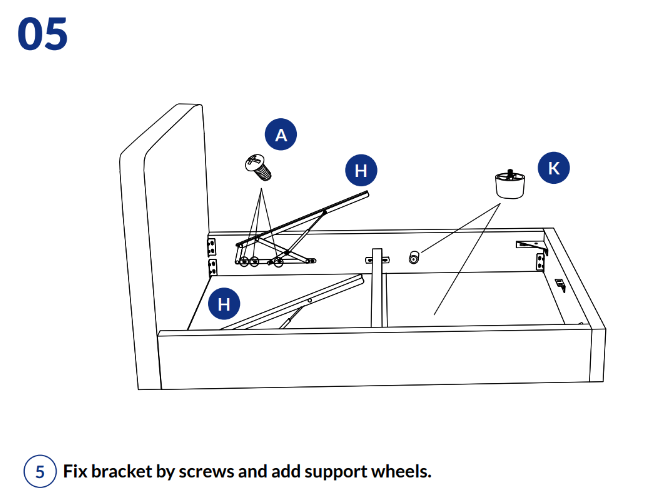 05

A

H

K

H

5 Fix bracket by screws and add support wheels.