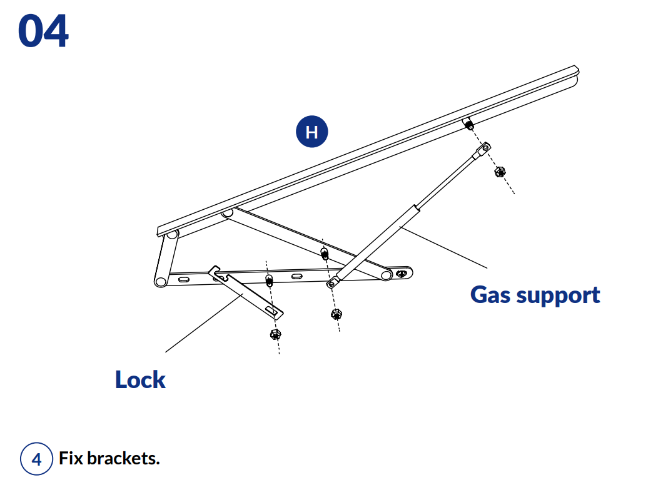 04

H

Gas support

Lock

4 Fix brackets.