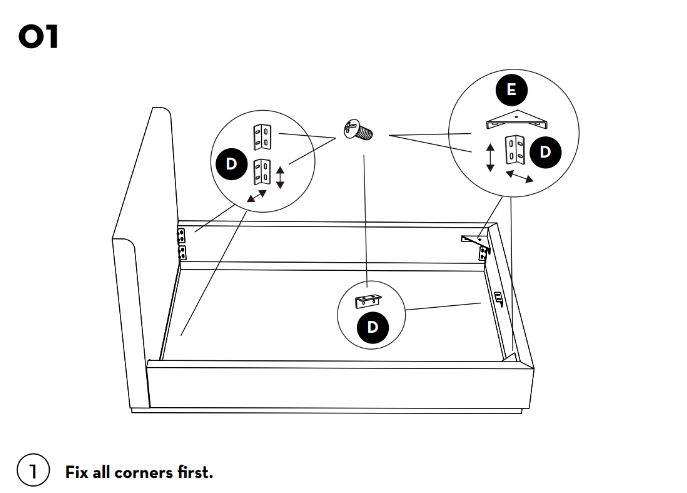 01

D

E

D

D

1 Fix all corners first.