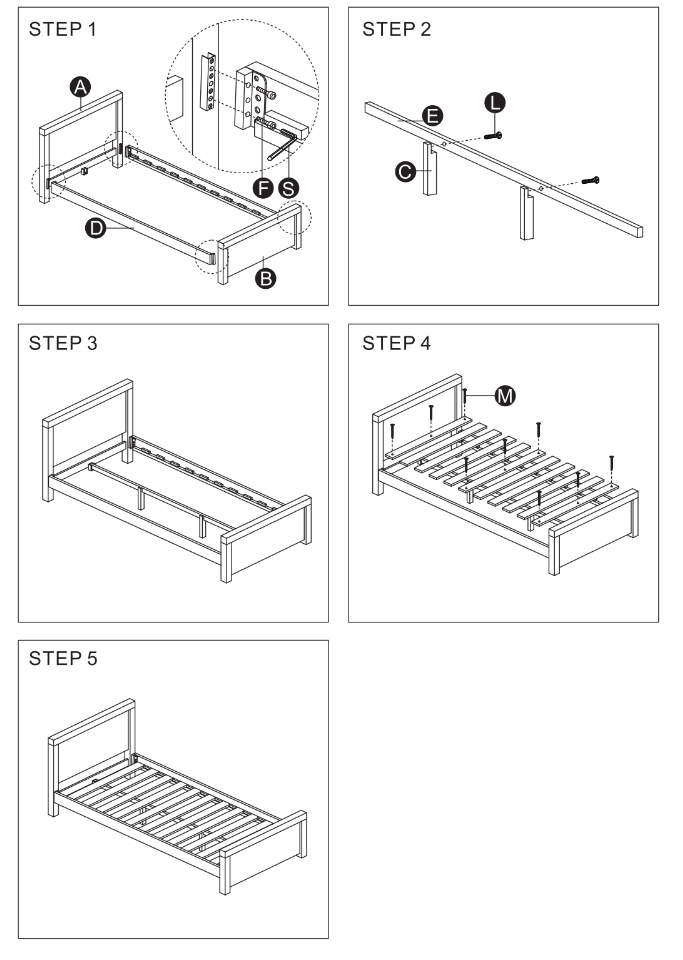 STEP 1

A

F

S

D

B

STEP 2

E

L

C

STEP 3

STEP 4

M

STEP 5