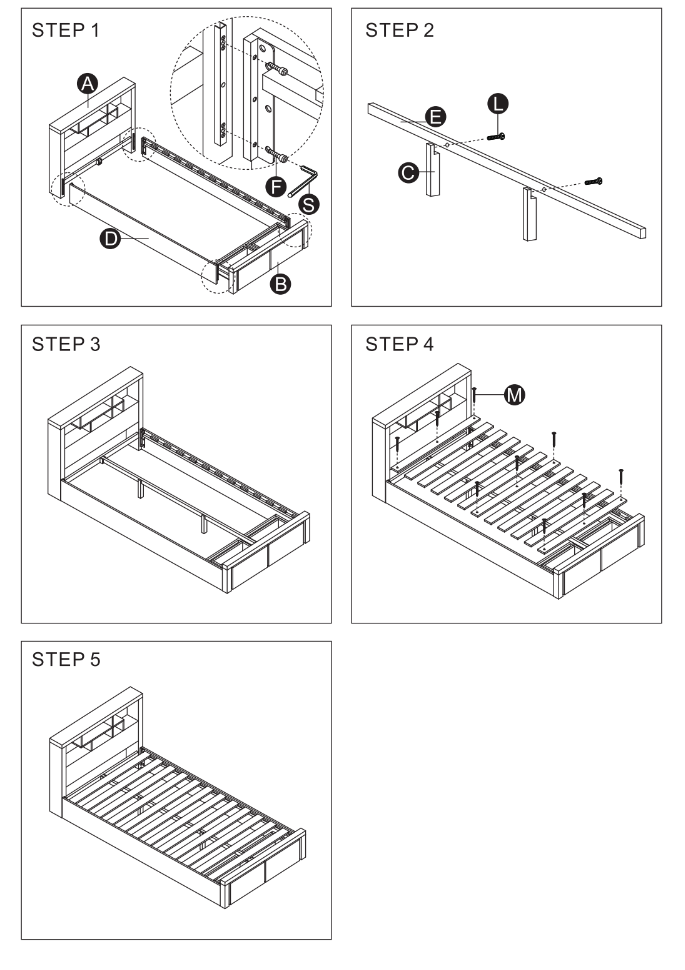 STEP 1

A

F

S

D

B

STEP 2

E

L

C

STEP 3

STEP 4

M

STEP 5