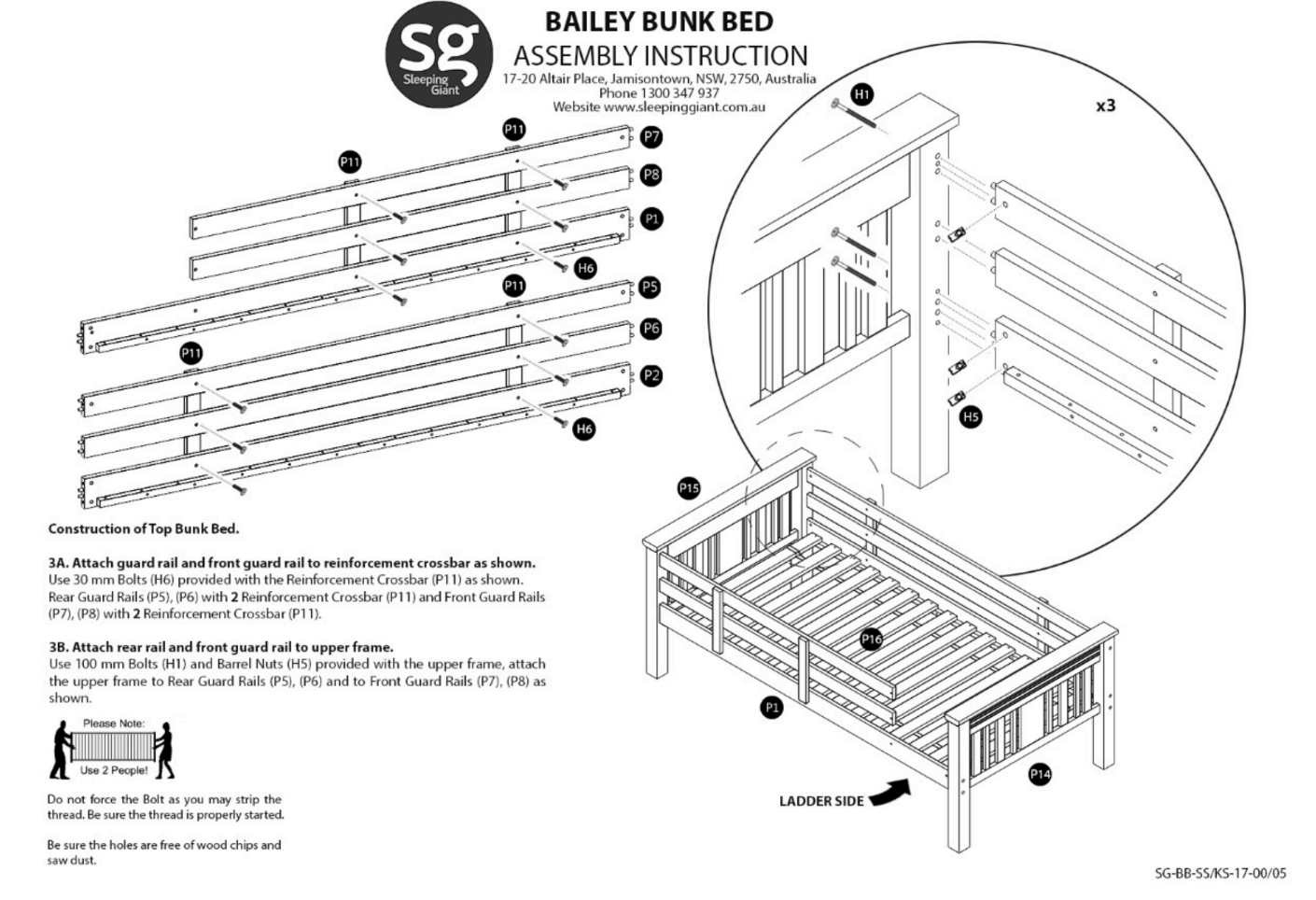 sg
Sleeping Giant

BAILEY BUNK BED
ASSEMBLY INSTRUCTION
17-20 Altair Place, Jamisontown, NSW, 2750, Australia
Phone 1300 347 937
Website www.sleepinggiant.com.au

P11
P11
P7
P8
P1
H6
P11
P5
P6
P11
P2
H6

H1
x3
H5

P15
P16
P1
P14
LADDER SIDE

Construction of Top Bunk Bed.

3A. Attach guard rail and front guard rail to reinforcement crossbar as shown.
Use 30 mm Bolts (H6) provided with the Reinforcement Crossbar (P11) as shown. Rear Guard Rails (P5), (P6) with 2 Reinforcement Crossbar (P11) and Front Guard Rails (P7), (P8) with 2 Reinforcement Crossbar (P11).

3B. Attach rear rail and front guard rail to upper frame.
Use 100 mm Bolts (H1) and Barrel Nuts (H5) provided with the upper frame, attach the upper frame to Rear Guard Rails (P5), (P6) and to Front Guard Rails (P7), (P8) as shown.

Please Note:
Use 2 People!

Do not force the Bolt as you may strip the thread. Be sure the thread is properly started.

Be sure the holes are free of wood chips and saw dust.

SG-BB-SS/KS-17-00/05