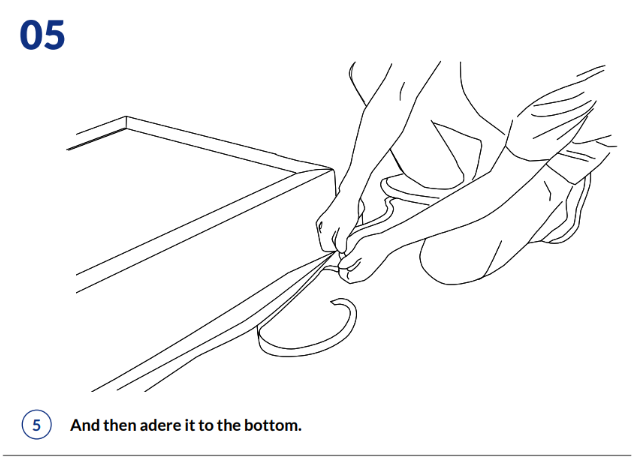 05

5 And then adere it to the bottom.