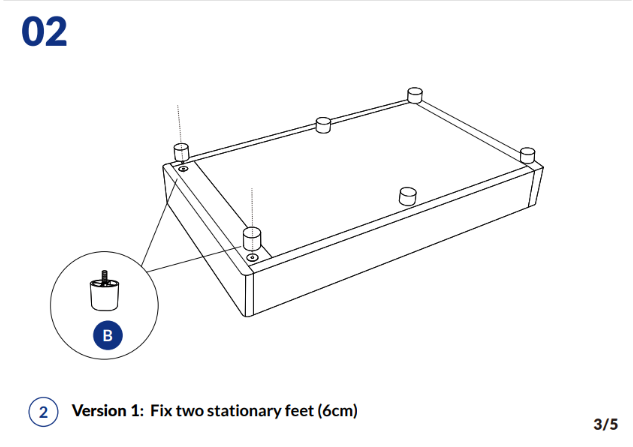 02

B

2 Version 1: Fix two stationary feet (6cm)

3/5