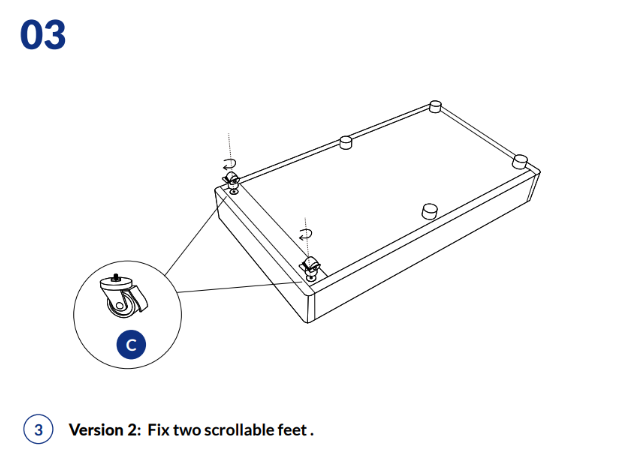 03

C

3 Version 2: Fix two scrollable feet .