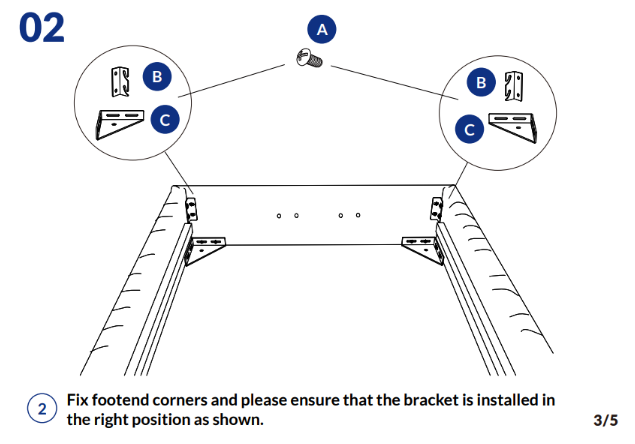 02

A

B

C

B

C

2 Fix footend corners and please ensure that the bracket is installed in the right position as shown.

3/5