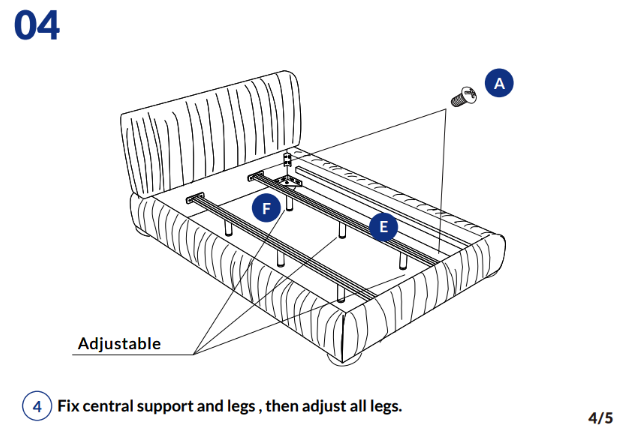 04

A

F

E

Adjustable

4 Fix central support and legs , then adjust all legs.

4/5