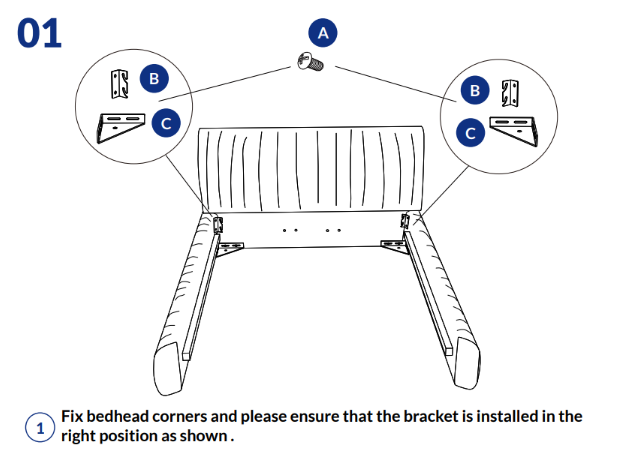 01

A

B

C

B

C

1 Fix bedhead corners and please ensure that the bracket is installed in the right position as shown .