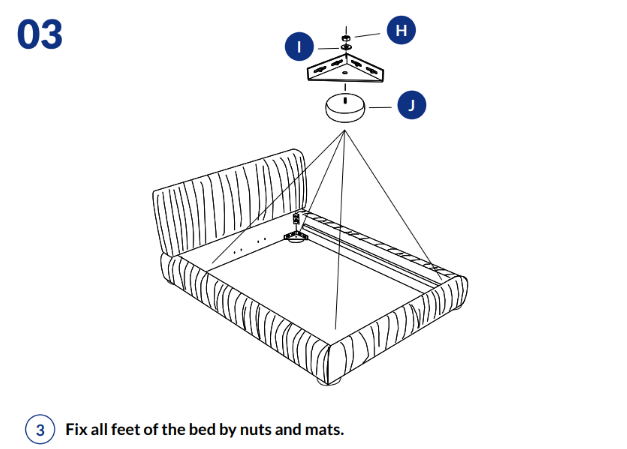 03

H

I

J

3 Fix all feet of the bed by nuts and mats.