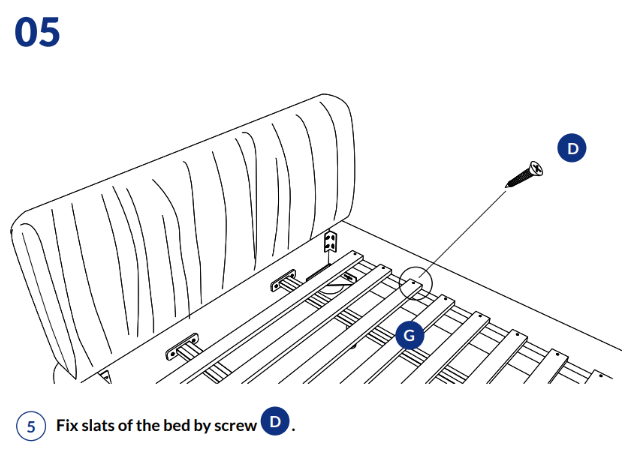 05

D

G

5 Fix slats of the bed by screw D.