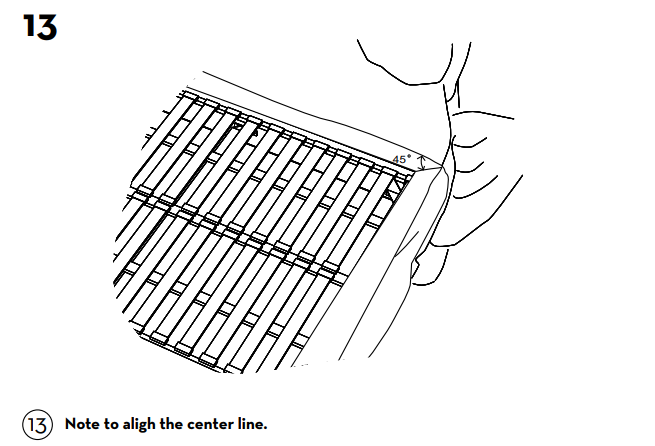 13

45°

13 Note to aligh the center line.