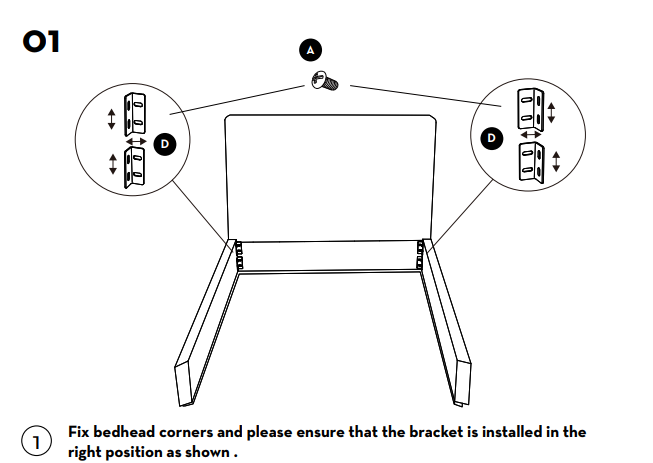 01

A

D

D

1 Fix bedhead corners and please ensure that the bracket is installed in the right position as shown .