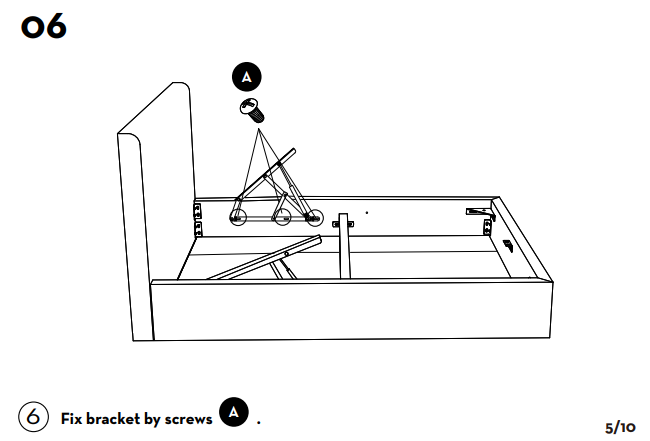 06

A

6 Fix bracket by screws A .

5/10