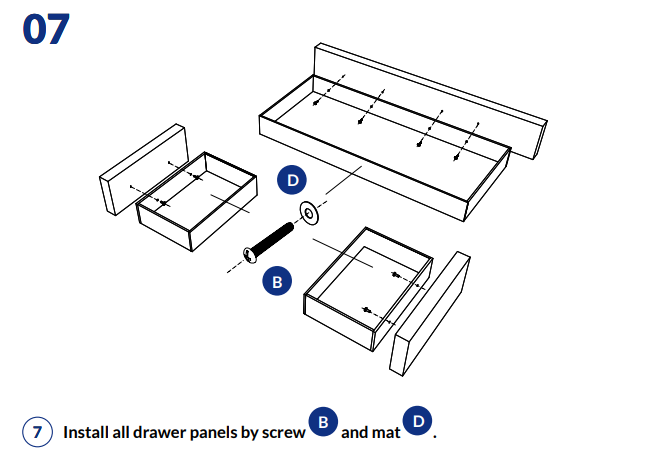 07

D

B

7 Install all drawer panels by screw B and mat D.