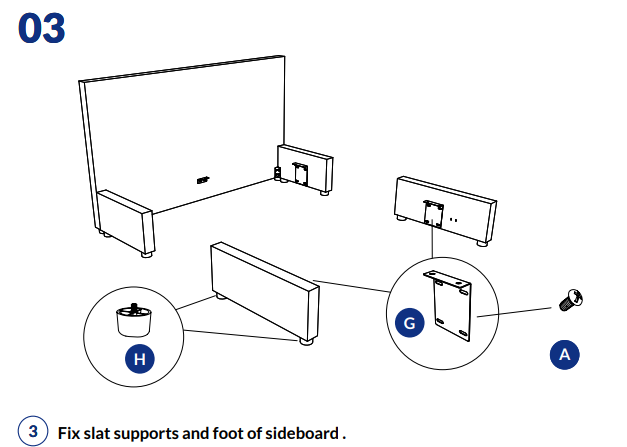 03

H

G

A

3 Fix slat supports and foot of sideboard .