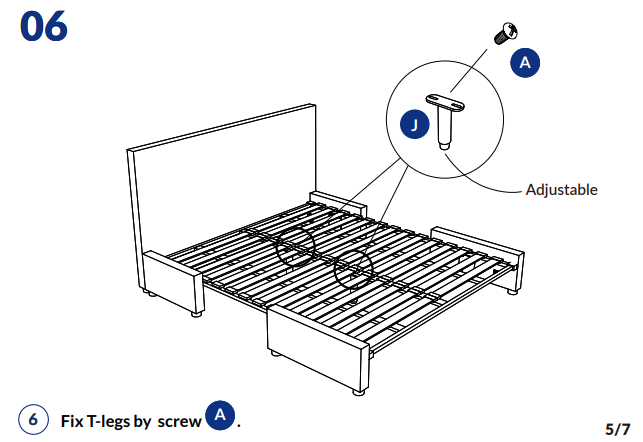 06

A

J

Adjustable

6 Fix T-legs by screw A.

5/7