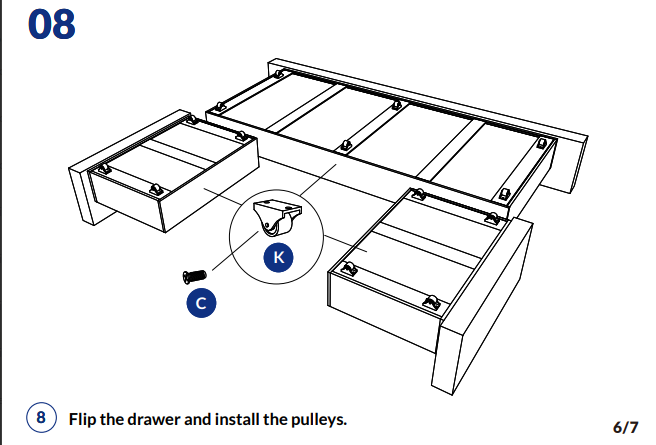 08

K

C

8 Flip the drawer and install the pulleys.

6/7