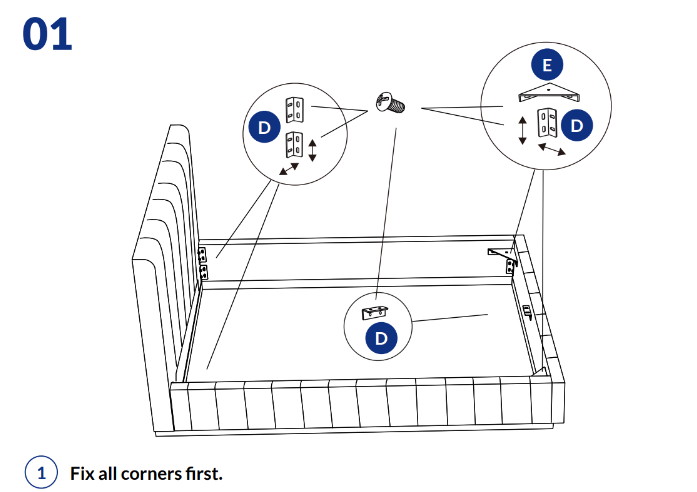 01

D

E

D

D

1 Fix all corners first.