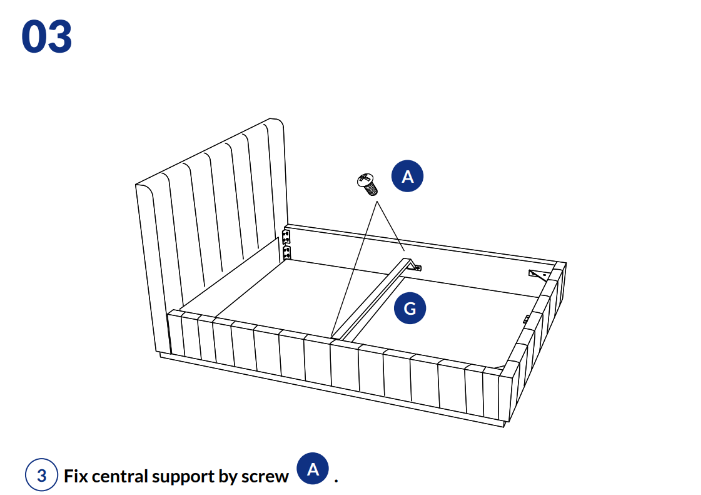 03

A

G

3 Fix central support by screw A .