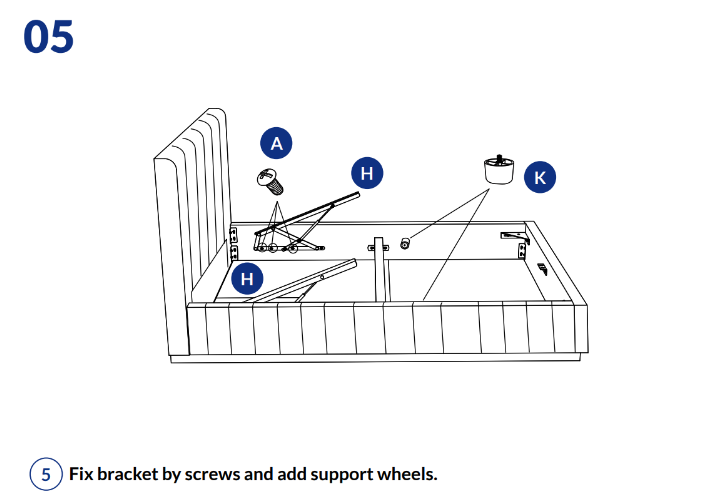 05

A

H

K

H

5 Fix bracket by screws and add support wheels.