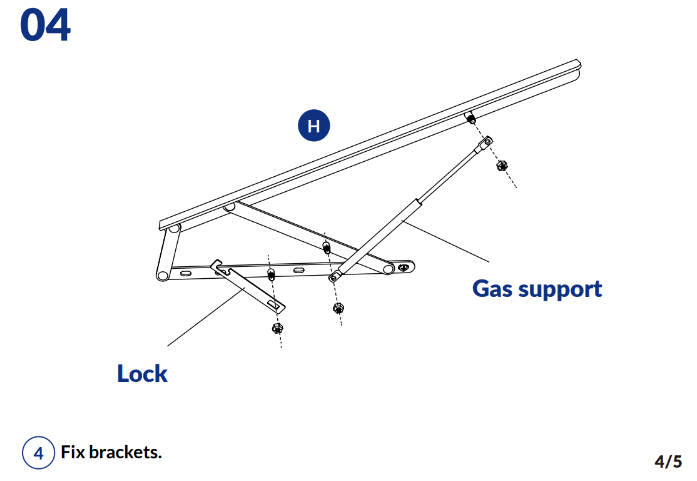 04

H

Gas support

Lock

4 Fix brackets.

4/5