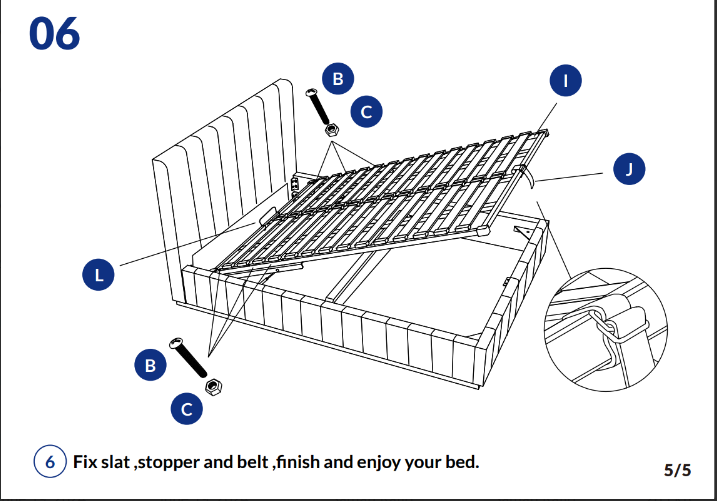 06

B

C

I

J

L

B

C

6 Fix slat ,stopper and belt ,finish and enjoy your bed.

5/5