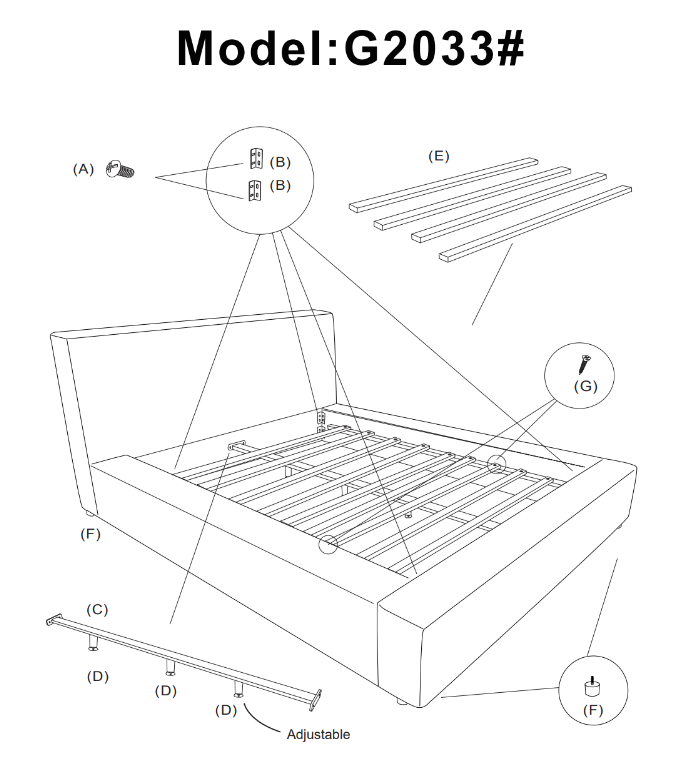 Model:G2033#

(A)

(B)

(B)

(E)

(G)

(F)

(C)

(D)

(D)

(D)

Adjustable

(F)