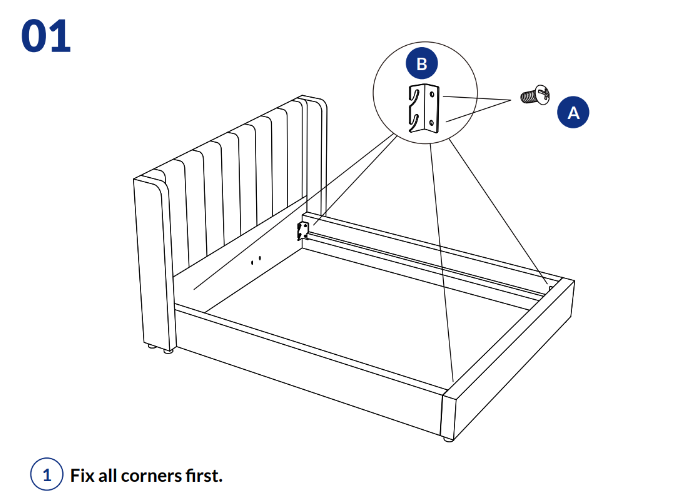 01

B

A

1 Fix all corners first.