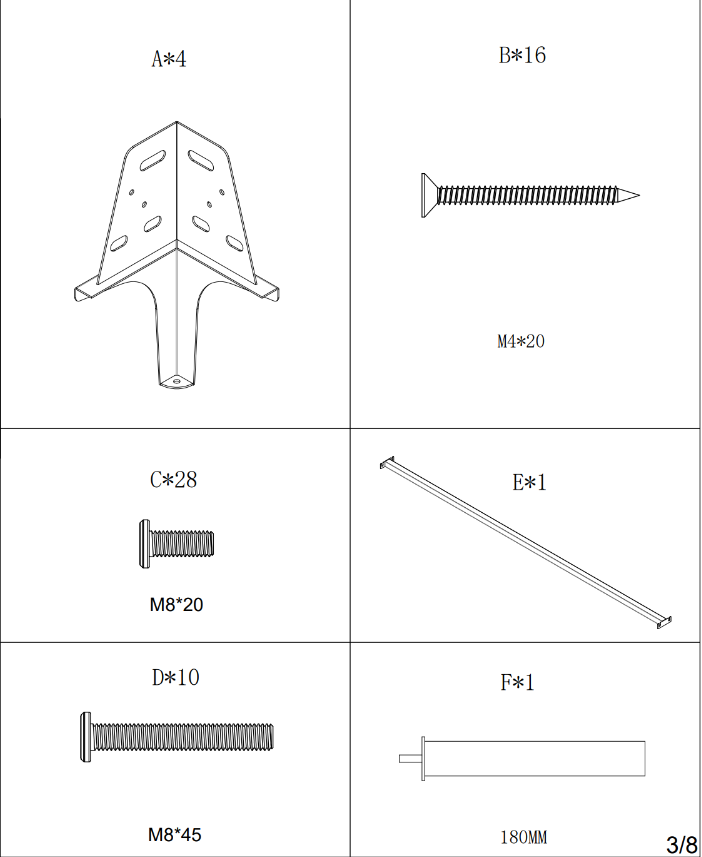 A*4

B*16

M4*20

C*28

M8*20

E*1

D*10

M8*45

F*1

180MM

3/8