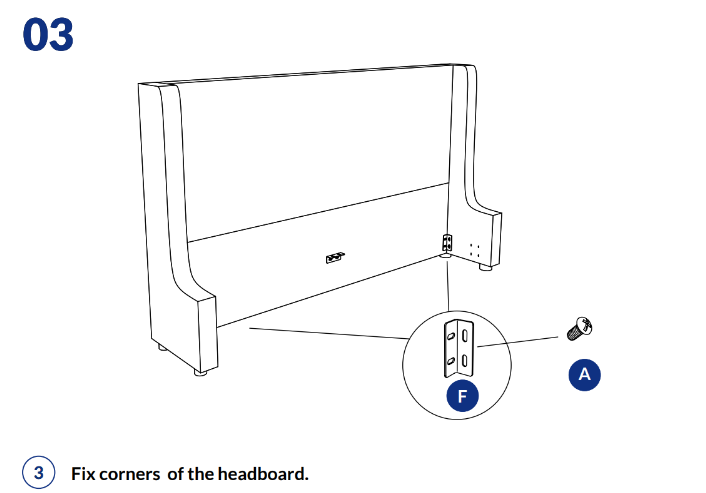 03

F

A

3 Fix corners of the headboard.