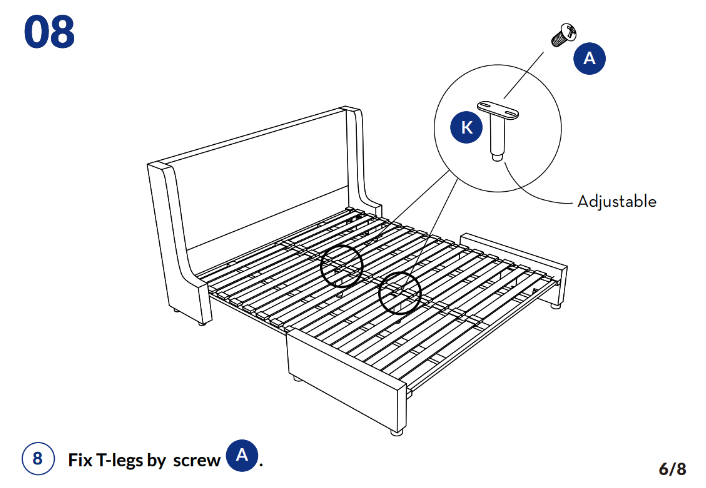 08

A

K

Adjustable

8 Fix T-legs by screw A.

6/8