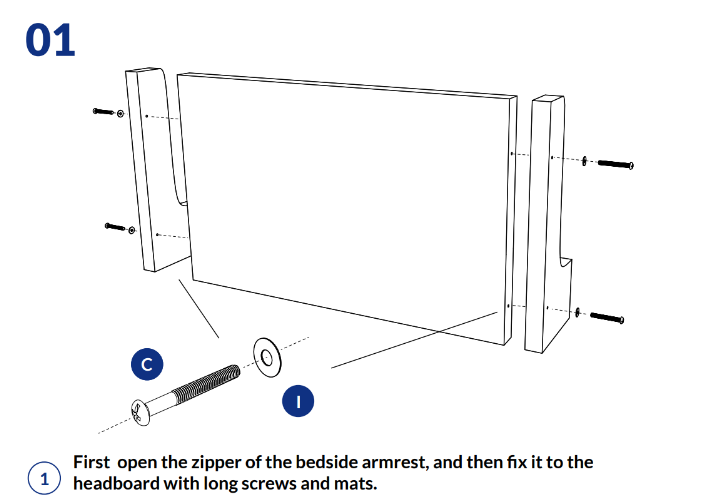 01

C

I

1 First open the zipper of the bedside armrest, and then fix it to the headboard with long screws and mats.