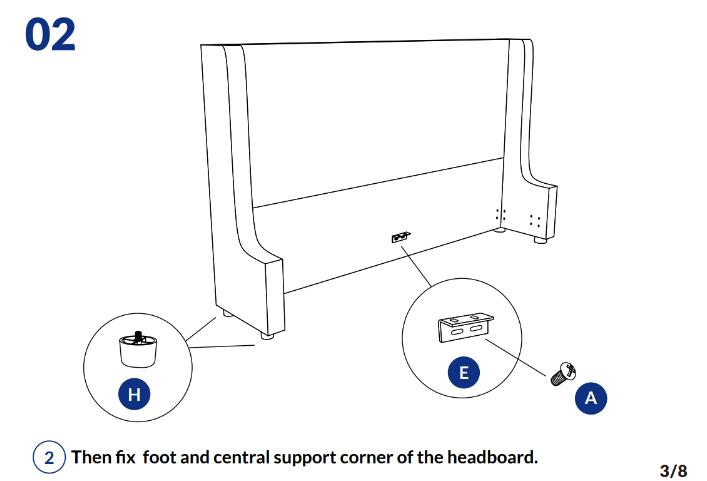 02

H

E

A

2 Then fix  foot and central support corner of the headboard.

3/8