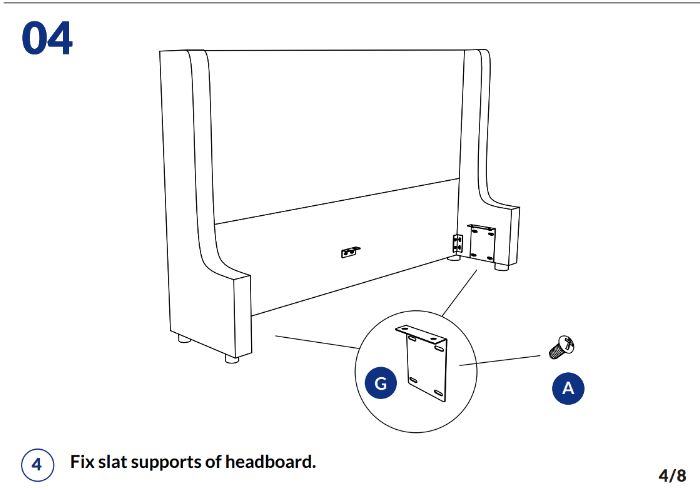 04

G

A

4 Fix slat supports of headboard.

4/8