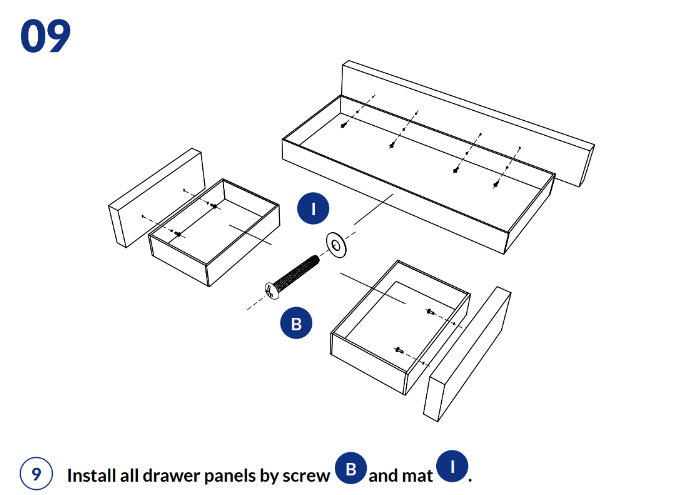 09

I

B

9 Install all drawer panels by screw B and mat I.