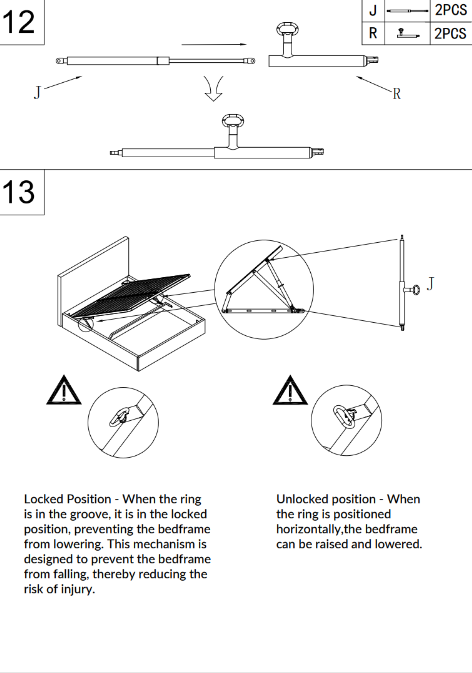 12

| J | | 2PCS |
|---|---|---|
| R | | 2PCS |

J

R

13

J

Locked Position - When the ring is in the groove, it is in the locked position, preventing the bedframe from lowering. This mechanism is designed to prevent the bedframe from falling, thereby reducing the risk of injury.

Unlocked position - When the ring is positioned horizontally,the bedframe can be raised and lowered.