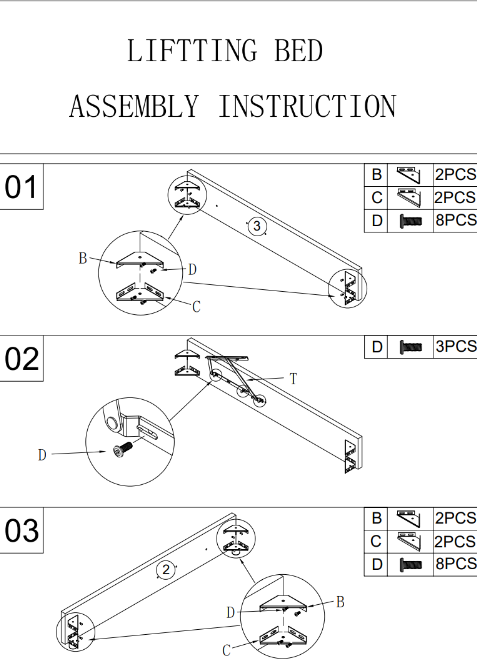 LIFTTING BED

ASSEMBLY INSTRUCTION

01

| B | | 2PCS |
|---|---|---|
| C | | 2PCS |
| D | | 8PCS |

3

B

D

C

02

| D | | 3PCS |
|---|---|---|

T

D

03

| B | | 2PCS |
|---|---|---|
| C | | 2PCS |
| D | | 8PCS |

2

D

B

C