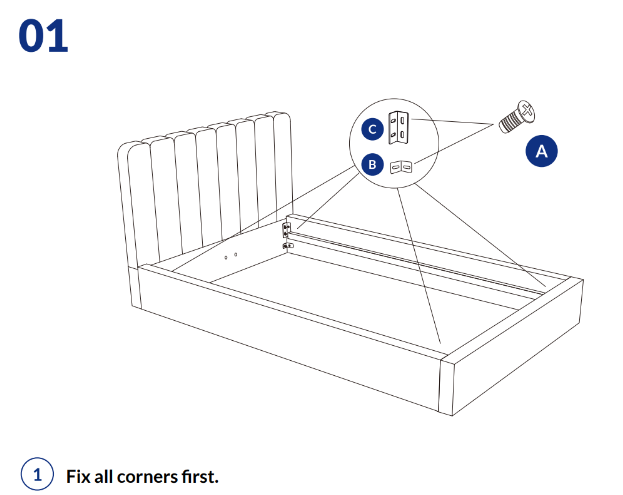 01

C

B

A

1 Fix all corners first.