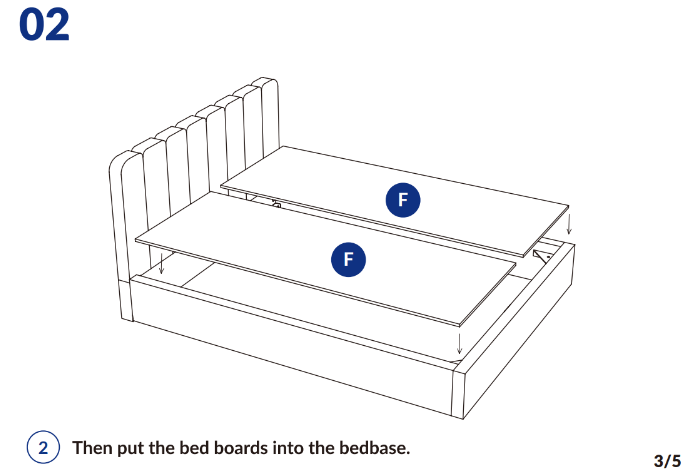 02

F

F

2 Then put the bed boards into the bedbase.

3/5