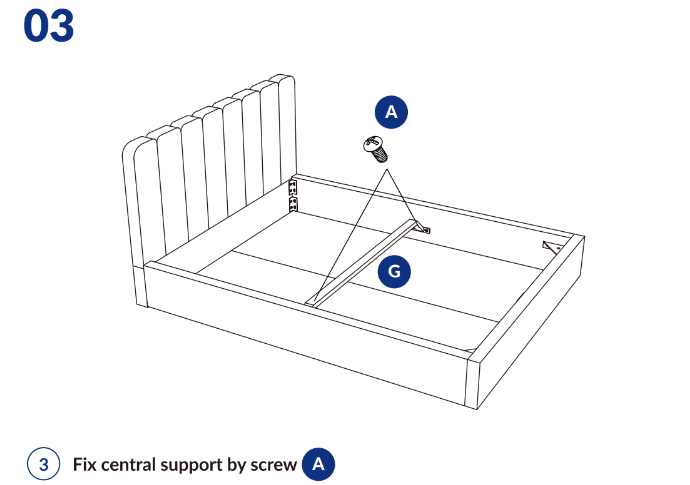 03

A

G

3 Fix central support by screw A